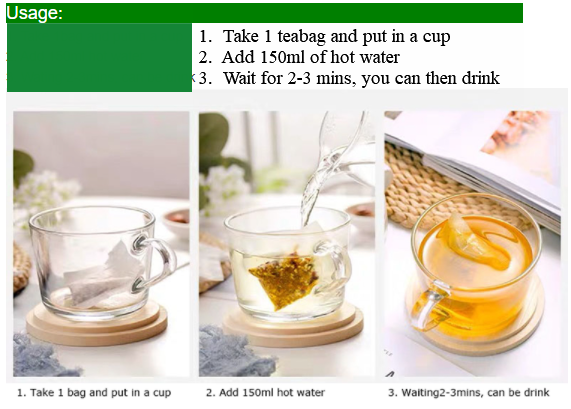 Usage:

1. Take 1 teabag and put in a cup
2. Add 150ml of hot water
3. Wait for 2-3 mins, you can then drink

1. Take 1 bag and put in a cup

2. Add 150ml hot water

3. Waiting2-3mins, can be drink